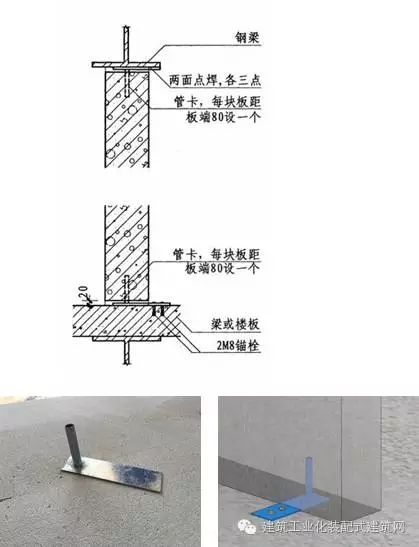 钢梁
两面点焊，各三点
管卡，每块板距板端80设一个

管卡，每块板距板端80设一个
20
梁或楼板
2M8锚栓

建筑工业化装配式建筑网